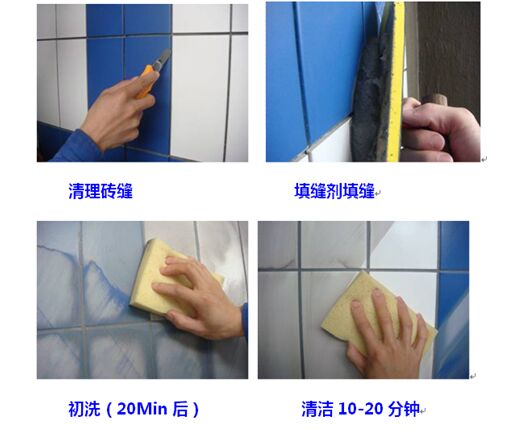 清理砖缝

填缝剂填缝

初洗（20Min 后）

清洁 10-20 分钟